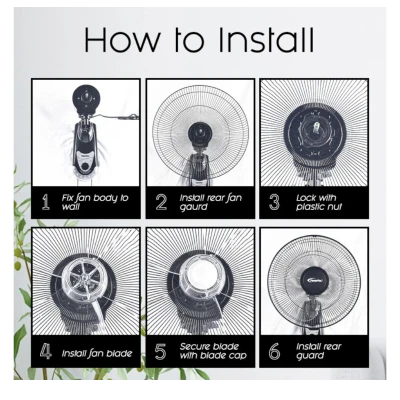 How to Install

1 Fix fan body to wall

2 Install rear fan gaurd

3 Lock with plastic nut

4 Install fan blade

5 Secure blade with blade cap

6 Install rear guard